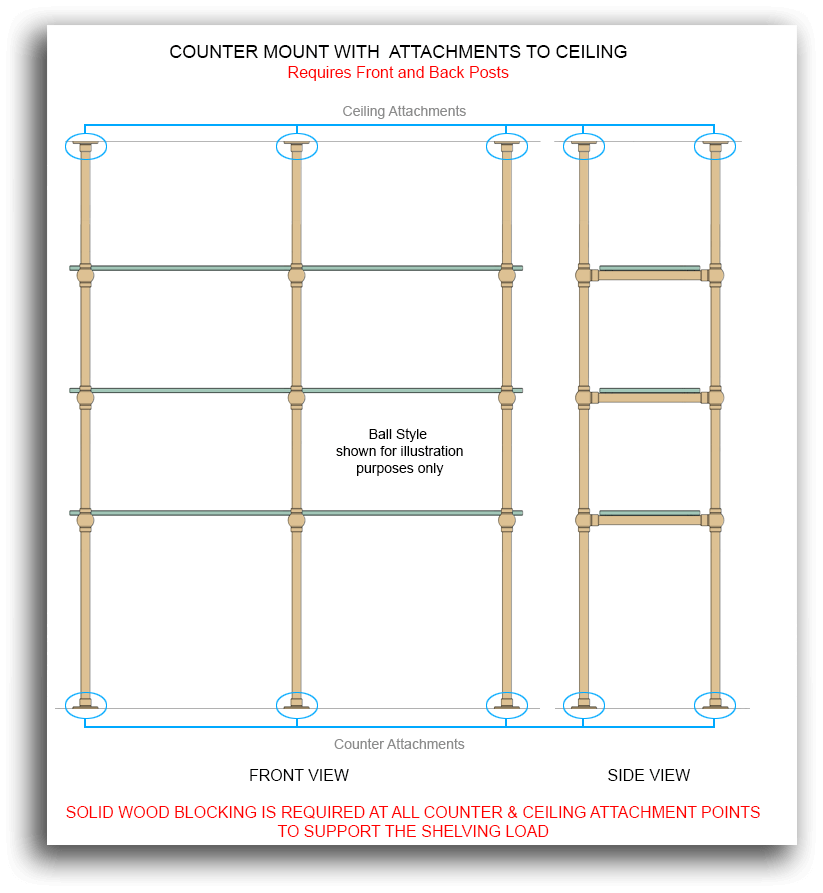 COUNTER MOUNT WITH ATTACHMENTS TO CEILING
Requires Front and Back Posts

Ceiling Attachments

Ball Style
shown for illustration
purposes only

Counter Attachments

FRONT VIEW

SIDE VIEW

SOLID WOOD BLOCKING IS REQUIRED AT ALL COUNTER & CEILING ATTACHMENT POINTS
TO SUPPORT THE SHELVING LOAD