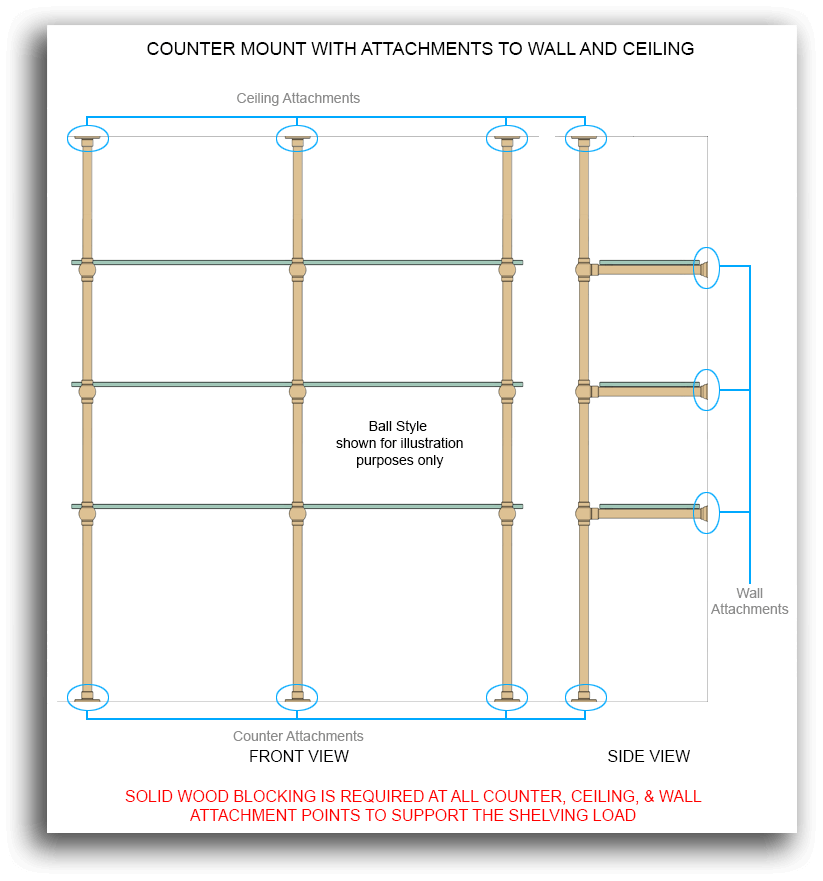 COUNTER MOUNT WITH ATTACHMENTS TO WALL AND CEILING

Ceiling Attachments

Ball Style
shown for illustration
purposes only

Wall
Attachments

Counter Attachments

FRONT VIEW

SIDE VIEW

SOLID WOOD BLOCKING IS REQUIRED AT ALL COUNTER, CEILING, & WALL ATTACHMENT POINTS TO SUPPORT THE SHELVING LOAD