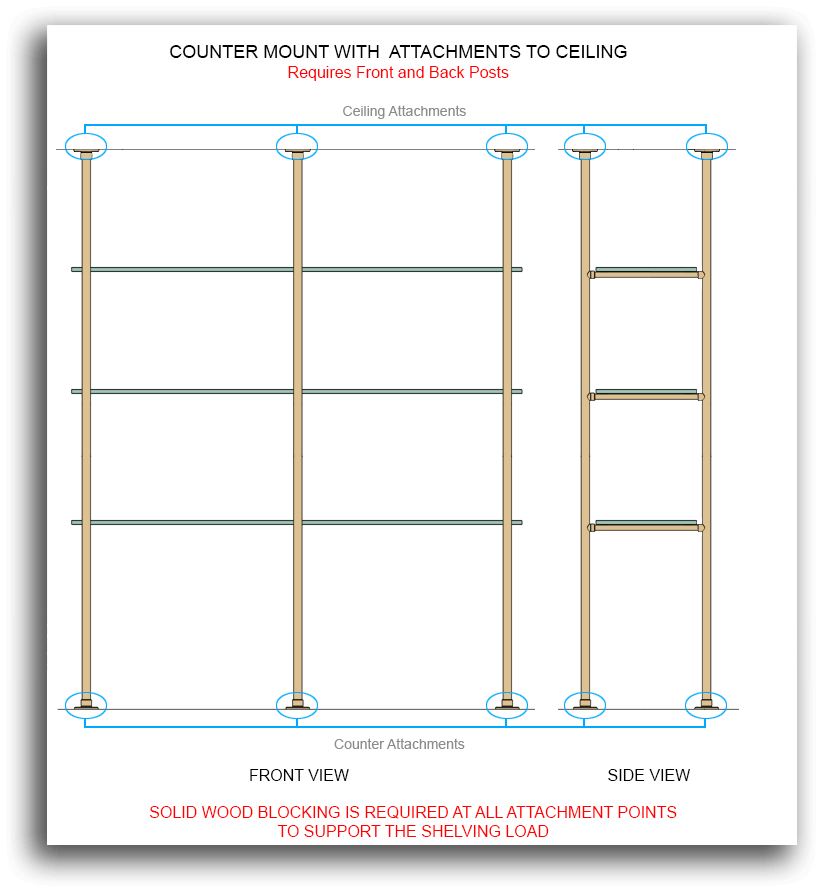 COUNTER MOUNT WITH ATTACHMENTS TO CEILING
Requires Front and Back Posts

Ceiling Attachments

Counter Attachments

FRONT VIEW

SIDE VIEW

SOLID WOOD BLOCKING IS REQUIRED AT ALL ATTACHMENT POINTS
TO SUPPORT THE SHELVING LOAD