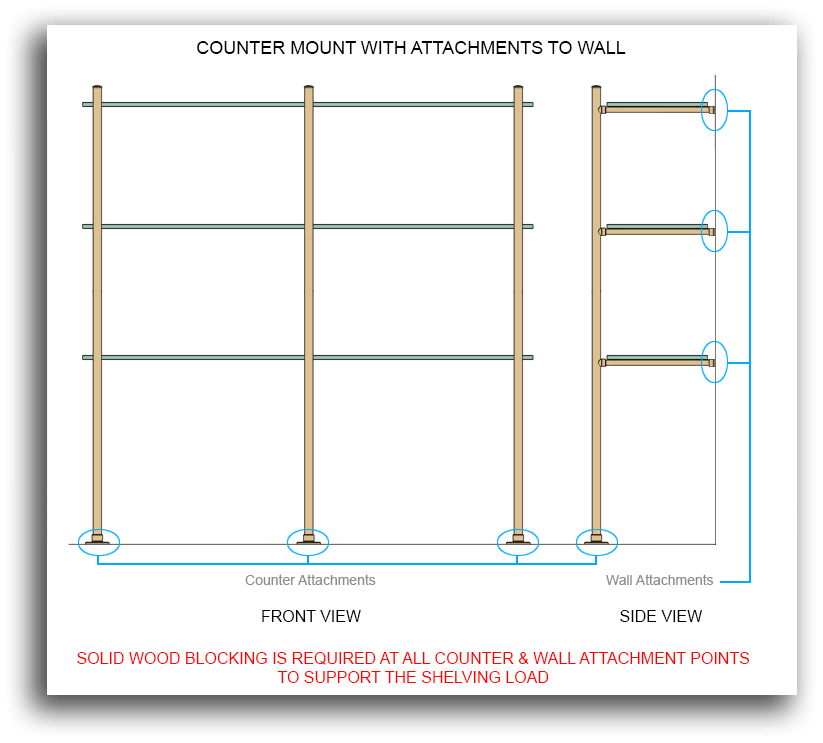 COUNTER MOUNT WITH ATTACHMENTS TO WALL

Counter Attachments

Wall Attachments

FRONT VIEW

SIDE VIEW

SOLID WOOD BLOCKING IS REQUIRED AT ALL COUNTER & WALL ATTACHMENT POINTS TO SUPPORT THE SHELVING LOAD