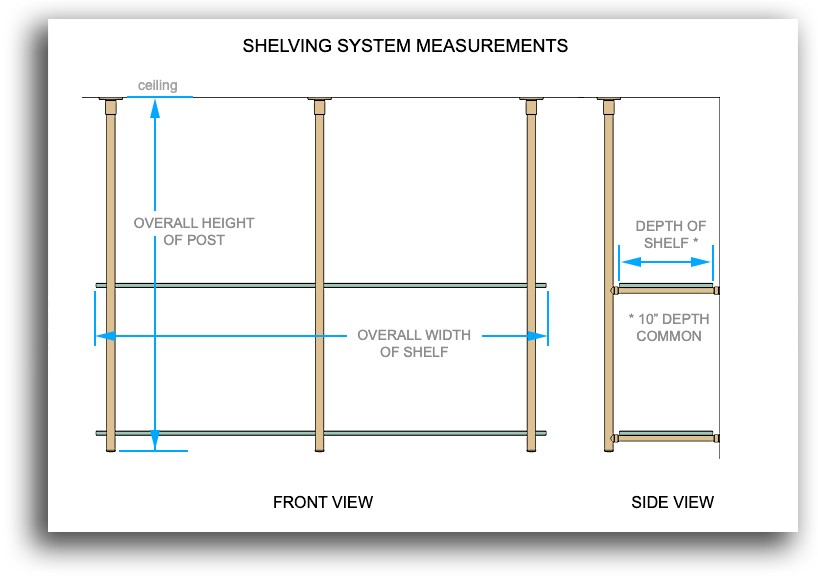 SHELVING SYSTEM MEASUREMENTS

ceiling

OVERALL HEIGHT OF POST

OVERALL WIDTH OF SHELF

DEPTH OF SHELF *

* 10" DEPTH COMMON

FRONT VIEW

SIDE VIEW