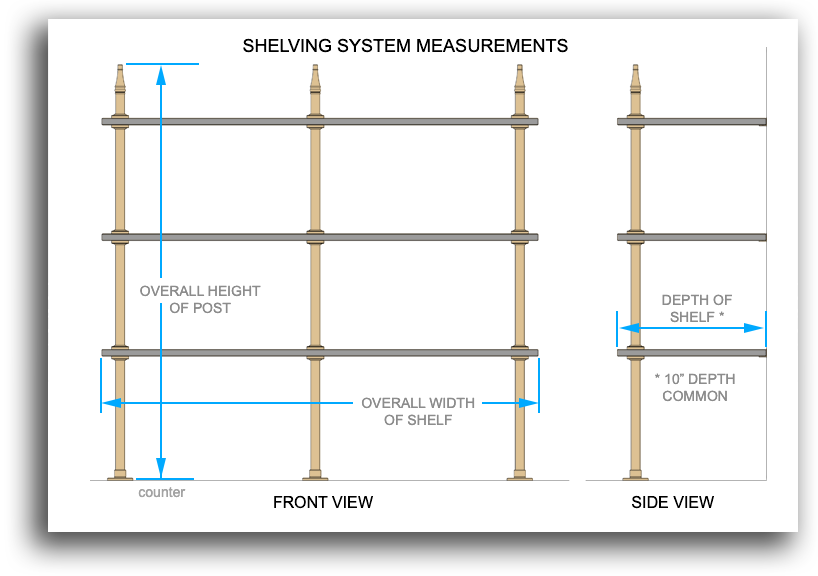 SHELVING SYSTEM MEASUREMENTS

OVERALL HEIGHT OF POST

OVERALL WIDTH OF SHELF

counter

FRONT VIEW

DEPTH OF SHELF *

* 10" DEPTH COMMON

SIDE VIEW