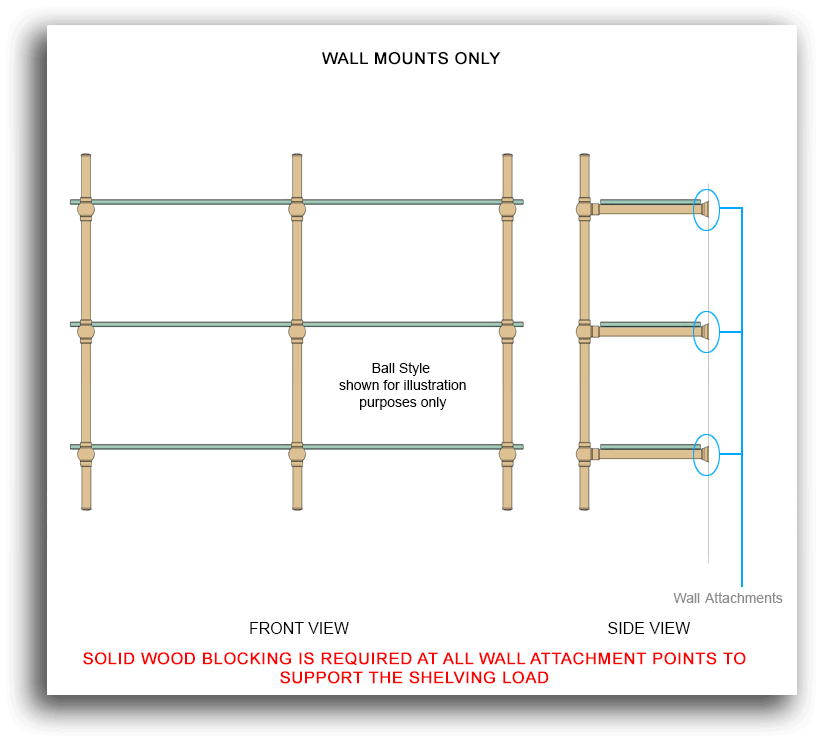 WALL MOUNTS ONLY

Ball Style
shown for illustration
purposes only

Wall Attachments

FRONT VIEW

SIDE VIEW

SOLID WOOD BLOCKING IS REQUIRED AT ALL WALL ATTACHMENT POINTS TO SUPPORT THE SHELVING LOAD