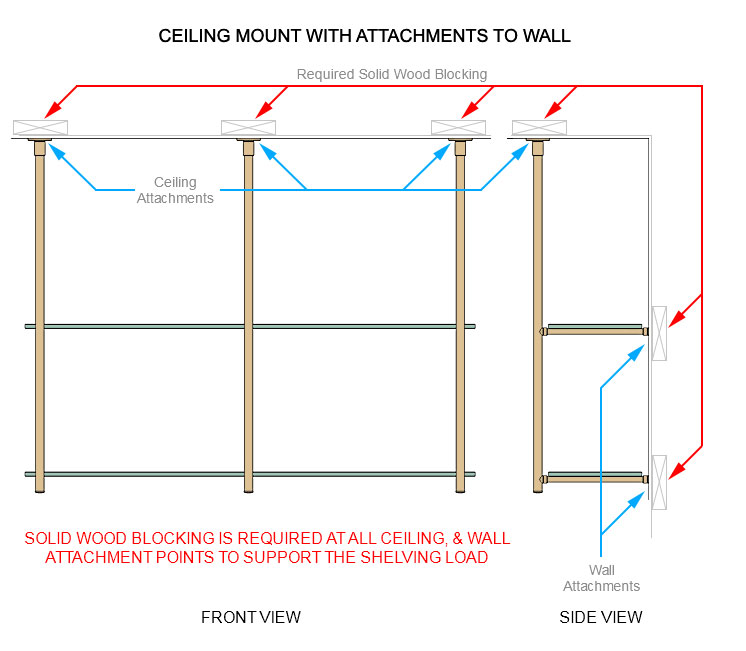 CEILING MOUNT WITH ATTACHMENTS TO WALL

Required Solid Wood Blocking

Ceiling Attachments

SOLID WOOD BLOCKING IS REQUIRED AT ALL CEILING, & WALL ATTACHMENT POINTS TO SUPPORT THE SHELVING LOAD

Wall Attachments

FRONT VIEW

SIDE VIEW