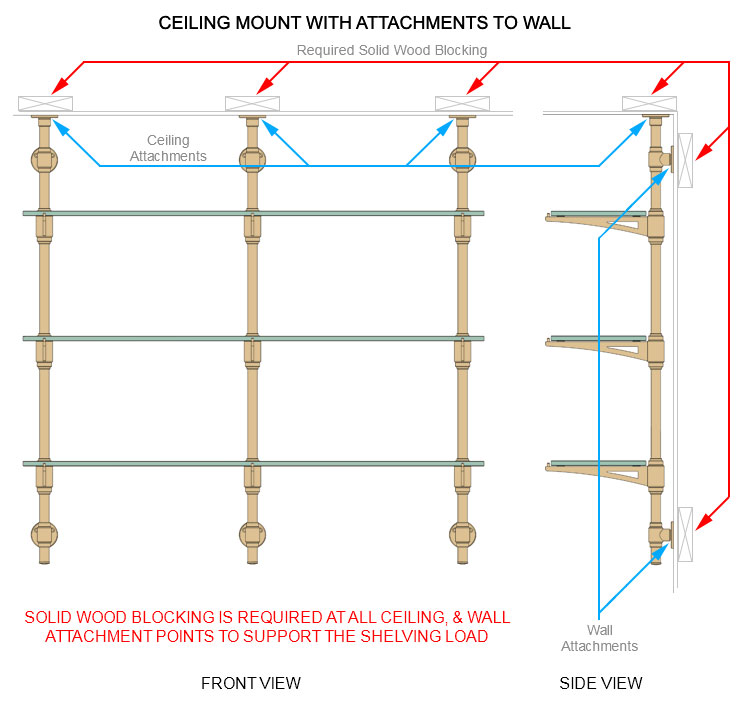 CEILING MOUNT WITH ATTACHMENTS TO WALL

Required Solid Wood Blocking

Ceiling Attachments

SOLID WOOD BLOCKING IS REQUIRED AT ALL CEILING, & WALL ATTACHMENT POINTS TO SUPPORT THE SHELVING LOAD

Wall Attachments

FRONT VIEW

SIDE VIEW