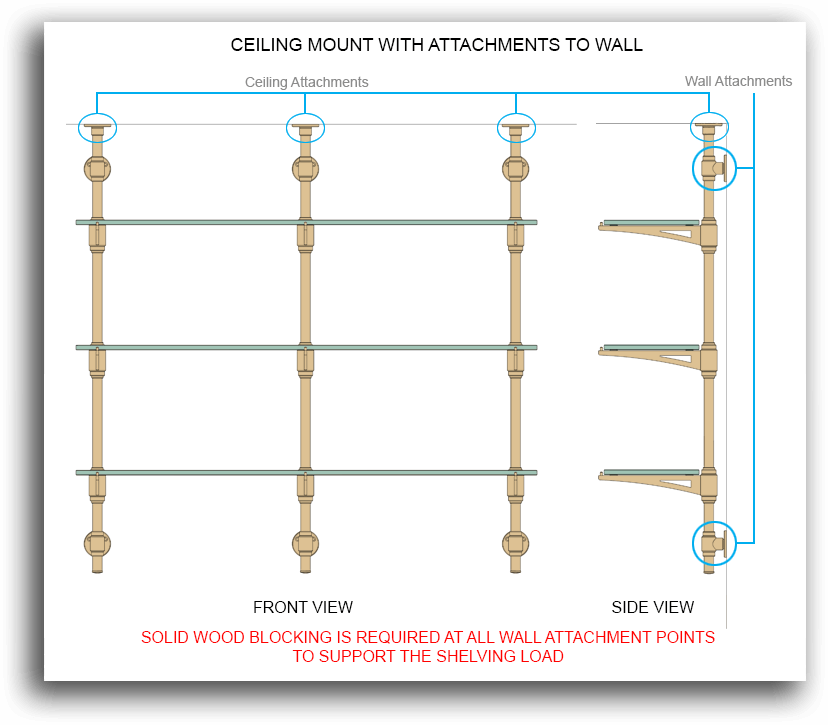 CEILING MOUNT WITH ATTACHMENTS TO WALL

Ceiling Attachments

Wall Attachments

FRONT VIEW

SIDE VIEW

SOLID WOOD BLOCKING IS REQUIRED AT ALL WALL ATTACHMENT POINTS TO SUPPORT THE SHELVING LOAD