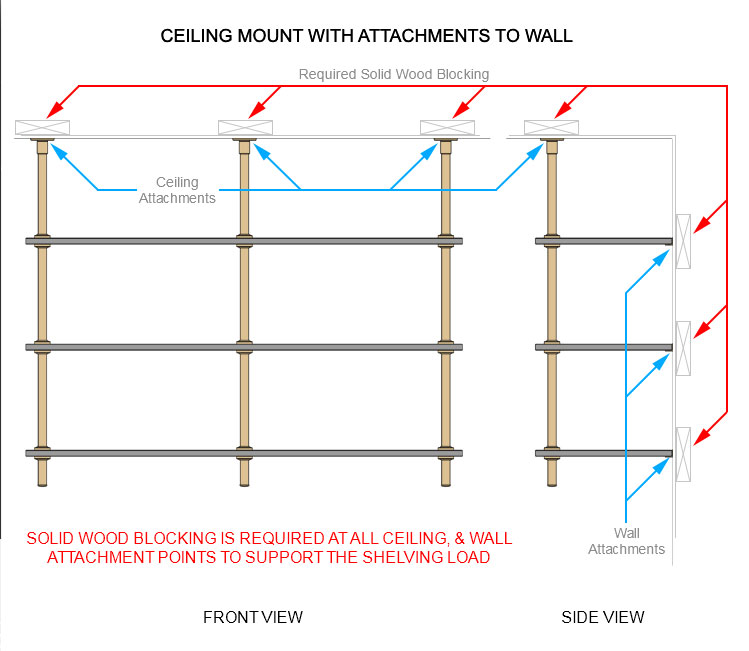 CEILING MOUNT WITH ATTACHMENTS TO WALL

Required Solid Wood Blocking

Ceiling Attachments

Wall Attachments

SOLID WOOD BLOCKING IS REQUIRED AT ALL CEILING, & WALL ATTACHMENT POINTS TO SUPPORT THE SHELVING LOAD

FRONT VIEW

SIDE VIEW