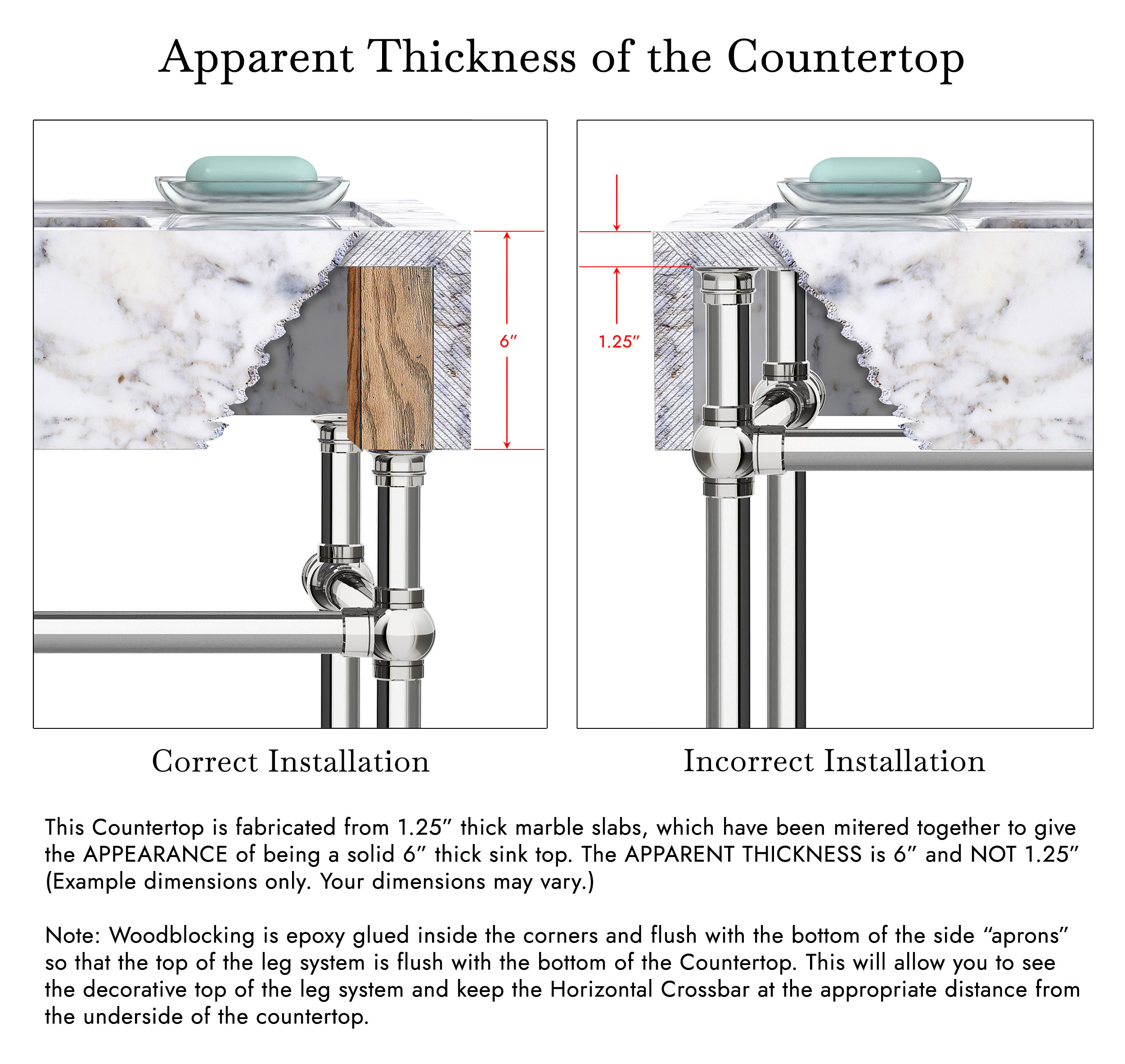 Apparent Thickness of the Countertop

6″

1.25″

Correct Installation

Incorrect Installation

This Countertop is fabricated from 1.25″ thick marble slabs, which have been mitered together to give the APPEARANCE of being a solid 6″ thick sink top. The APPARENT THICKNESS is 6″ and NOT 1.25″ (Example dimensions only. Your dimensions may vary.)

Note: Woodblocking is epoxy glued inside the corners and flush with the bottom of the side “aprons” so that the top of the leg system is flush with the bottom of the Countertop. This will allow you to see the decorative top of the leg system and keep the Horizontal Crossbar at the appropriate distance from the underside of the countertop.