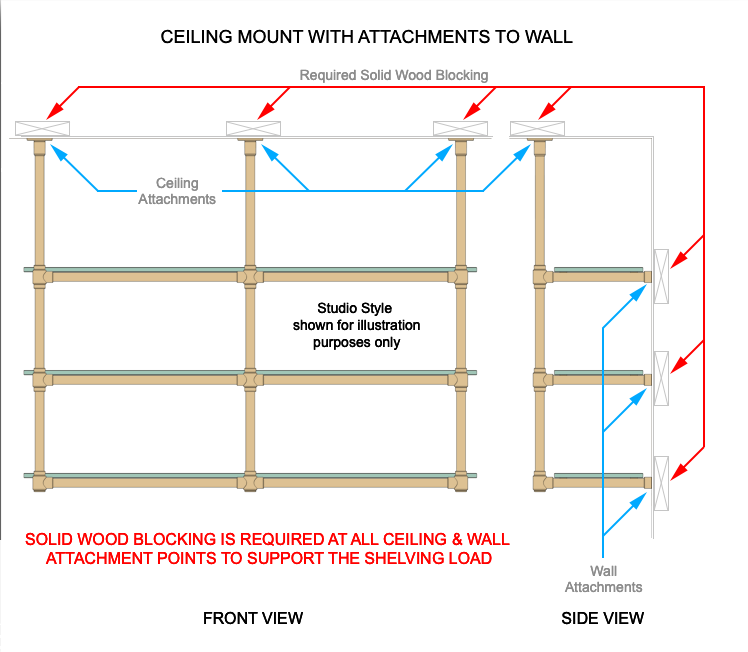 CEILING MOUNT WITH ATTACHMENTS TO WALL

Required Solid Wood Blocking

Ceiling Attachments

Studio Style shown for illustration purposes only

SOLID WOOD BLOCKING IS REQUIRED AT ALL CEILING & WALL ATTACHMENT POINTS TO SUPPORT THE SHELVING LOAD

Wall Attachments

FRONT VIEW

SIDE VIEW