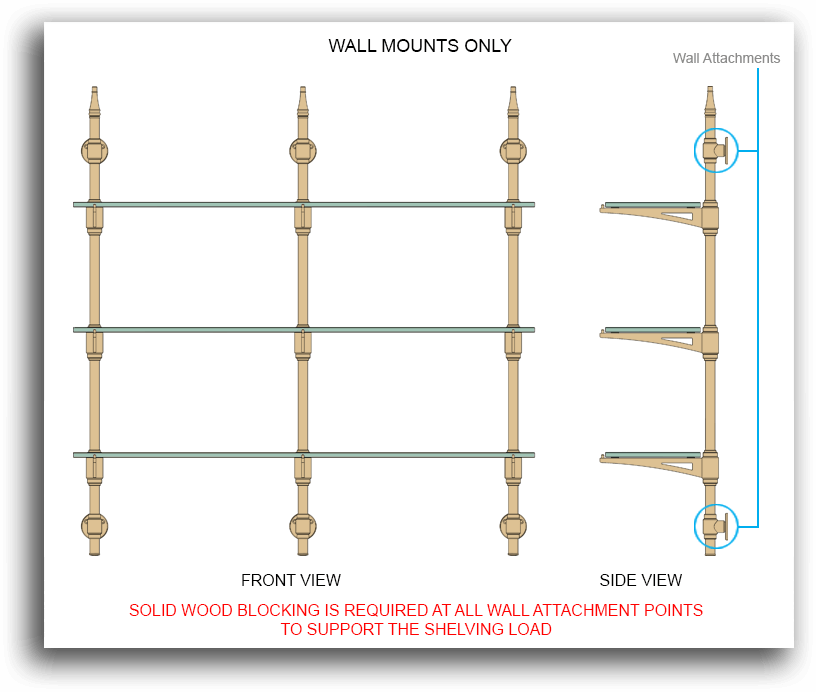 WALL MOUNTS ONLY

Wall Attachments

FRONT VIEW

SIDE VIEW

SOLID WOOD BLOCKING IS REQUIRED AT ALL WALL ATTACHMENT POINTS TO SUPPORT THE SHELVING LOAD